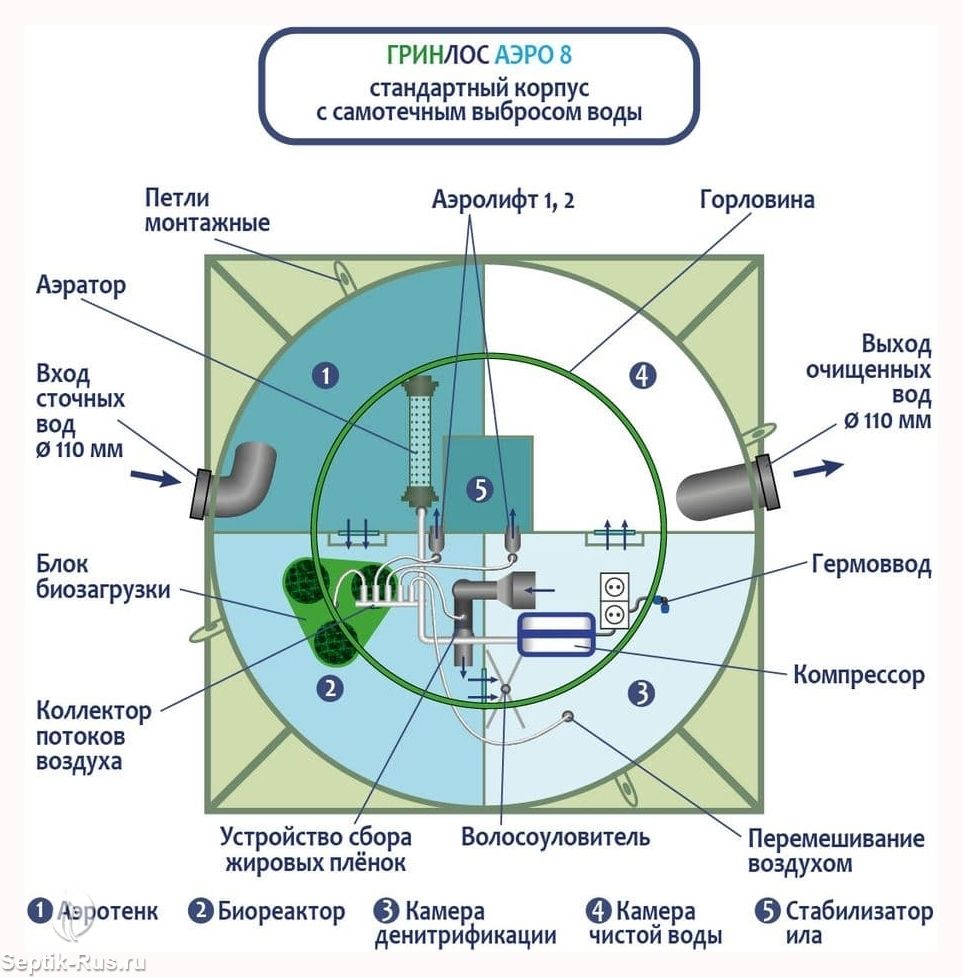 ГРИНЛОС АЭРО 8
стандартный корпус с самотечным выбросом воды

Петли монтажные

Аэролифт 1, 2

Горловина

Аэратор

Вход сточных вод Ø 110 мм

Выход очищенных вод Ø 110 мм

1

4

5

Блок биозагрузки

Гермоввод

Компрессор

2

3

Коллектор потоков воздуха

Устройство сбора жировых плёнок

Волосоуловитель

Перемешивание воздухом

1 Аэротенк 2 Биореактор 3 Камера денитрификации 4 Камера чистой воды 5 Стабилизатор ила

Septik-Rus.ru